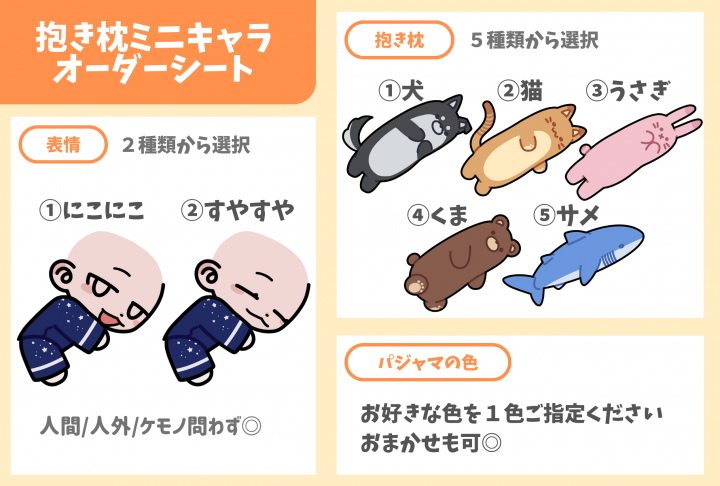 抱き枕ミニキャラ
オーダーシート

表情　２種類から選択

①にこにこ　②すやすや

人間/人外/ケモノ問わず◎

抱き枕　５種類から選択

①犬　②猫　③うさぎ
④くま　⑤サメ

パジャマの色

お好きな色を１色ご指定ください
おまかせも可◎