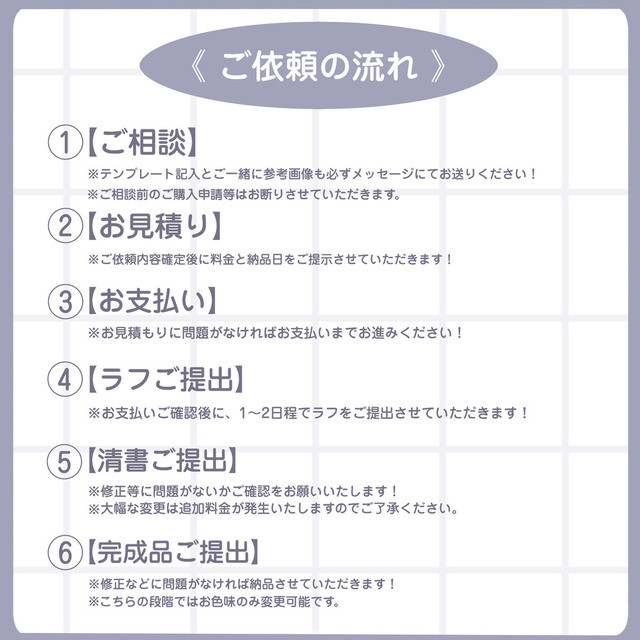 《 ご依頼の流れ 》

①【ご相談】

※テンプレート記入とご一緒に参考画像も必ずメッセージにてお送りください！

※ご相談前のご購入申請等はお断りさせていただきます。

②【お見積り】

※ご依頼内容確定後に料金と納品日をご提示させていただきます！

③【お支払い】

※お見積もりに問題がなければお支払いまでお進みください！

④【ラフご提出】

※お支払いご確認後に、1〜2日程でラフをご提出させていただきます！

⑤【清書ご提出】

※修正等に問題がないかご確認をお願いいたします！
※大幅な変更は追加料金が発生いたしますのでご了承ください。

⑥【完成品ご提出】

※修正などに問題がなければ納品させていただきます！
※こちらの段階ではお色味のみ変更可能です。