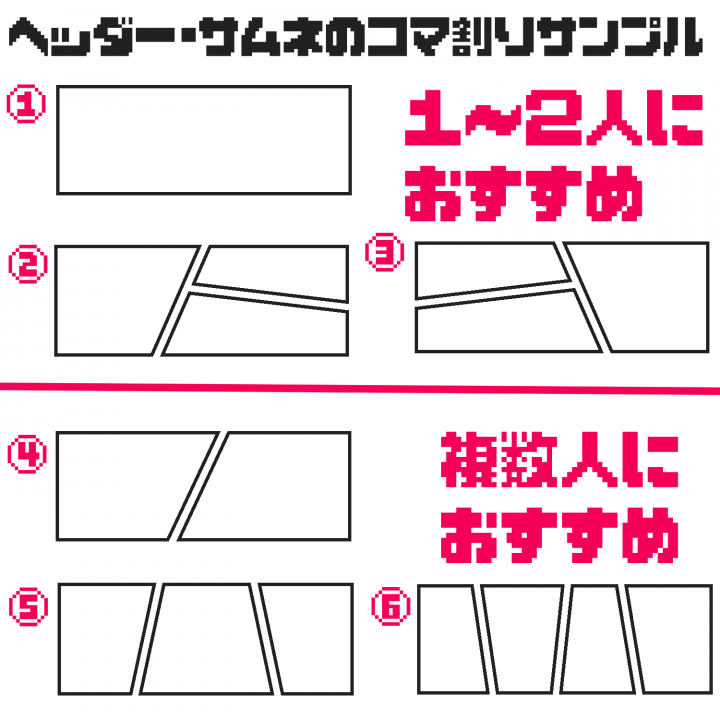 ヘッダー・サムネのコマ割りサンプル

①

1~2人におすすめ

②

③

④

複数人におすすめ

⑤

⑥