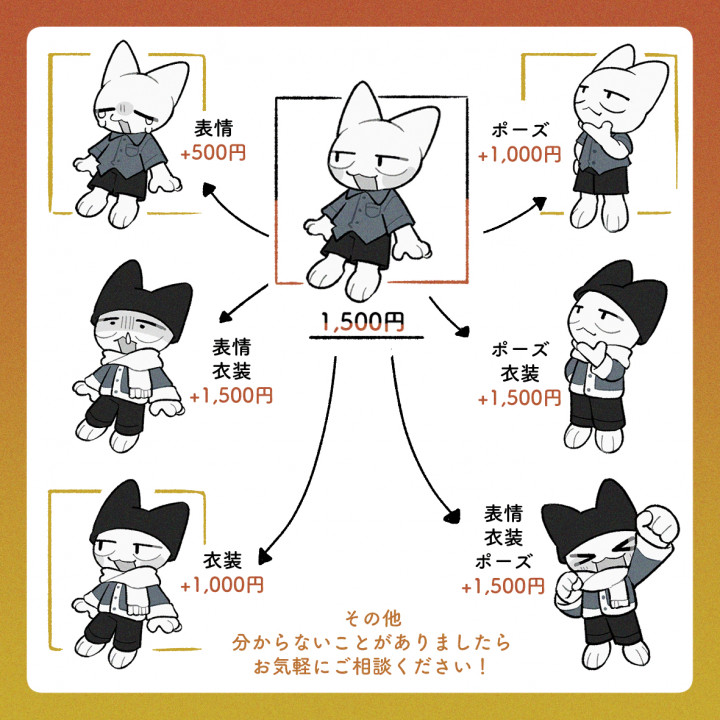 表情
+500円

ポーズ
+1,000円

1,500円

表情
衣装
+1,500円

ポーズ
衣装
+1,500円

衣装
+1,000円

表情
衣装
ポーズ
+1,500円

その他
分からないことがありましたら
お気軽にご相談ください！