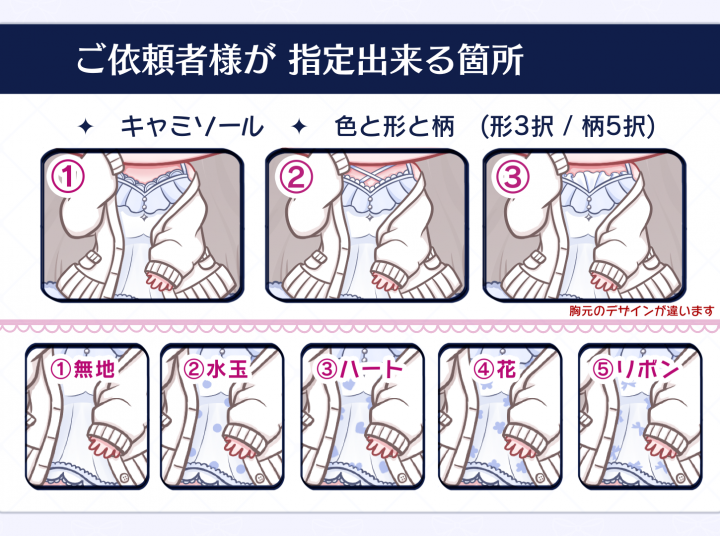 ご依頼者様が 指定出来る箇所

✦ キャミソール ✦ 色と形と柄 (形3択 / 柄5択)

①

②

③

胸元のデザインが違います

①無地

②水玉

③ハート

④花

⑤リボン